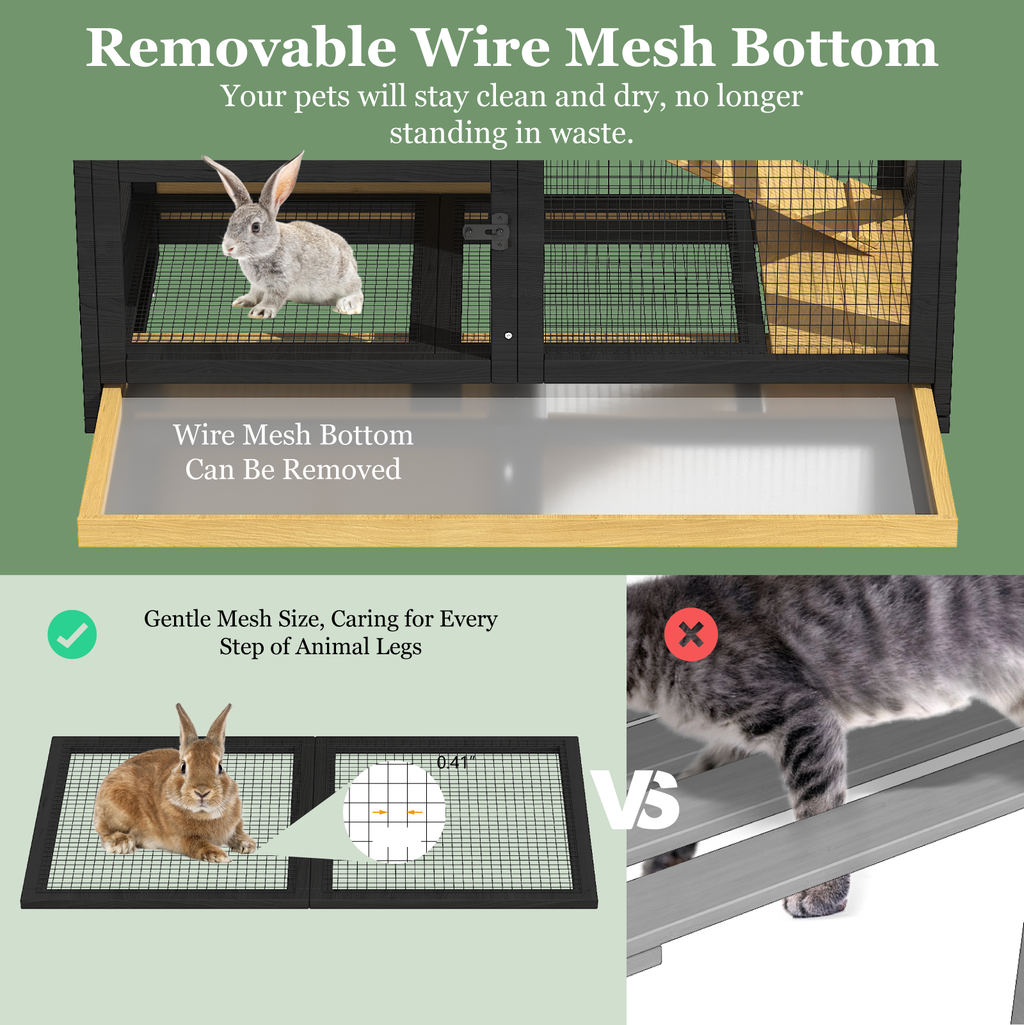 Removable Wire Mesh Bottom

Your pets will stay clean and dry, no longer standing in waste.

Wire Mesh Bottom
Can Be Removed

Gentle Mesh Size, Caring for Every Step of Animal Legs

0.41"

VS