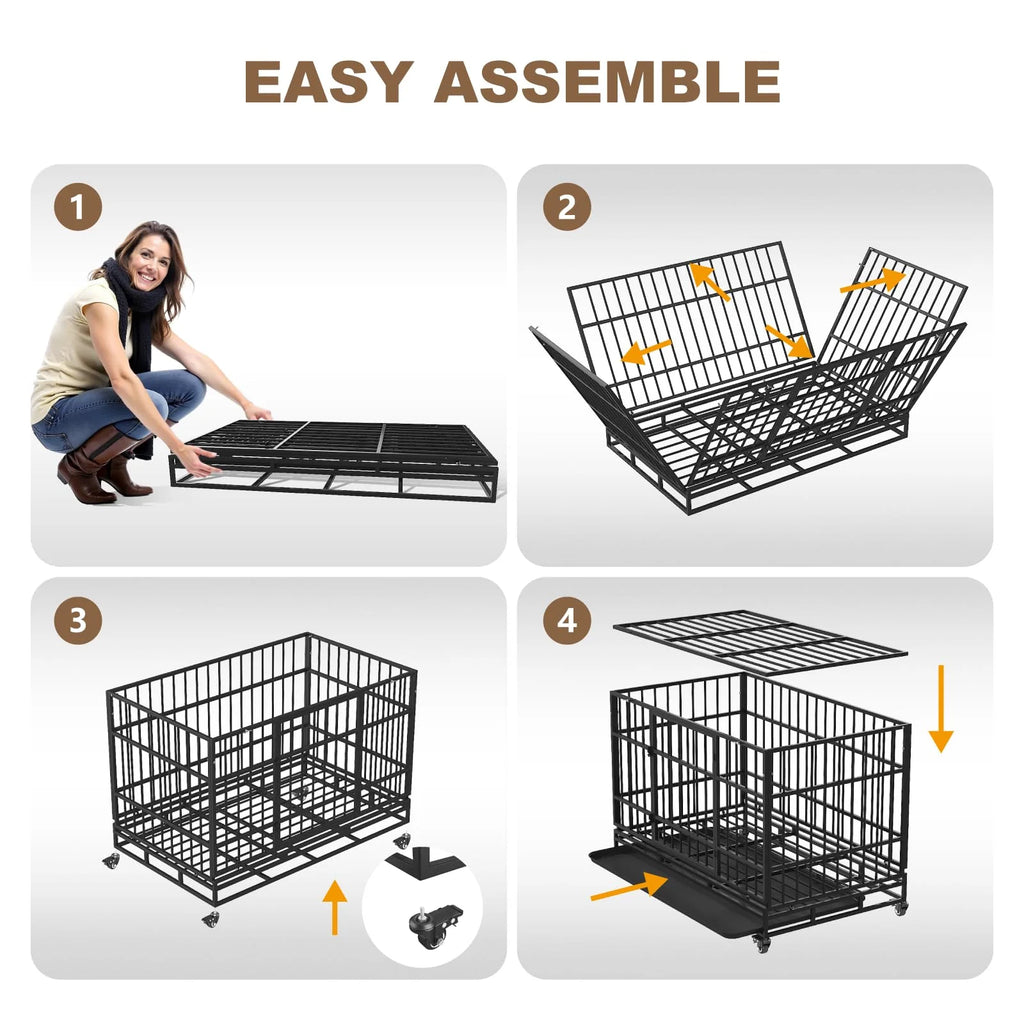 EASY ASSEMBLE

1

2

3

4